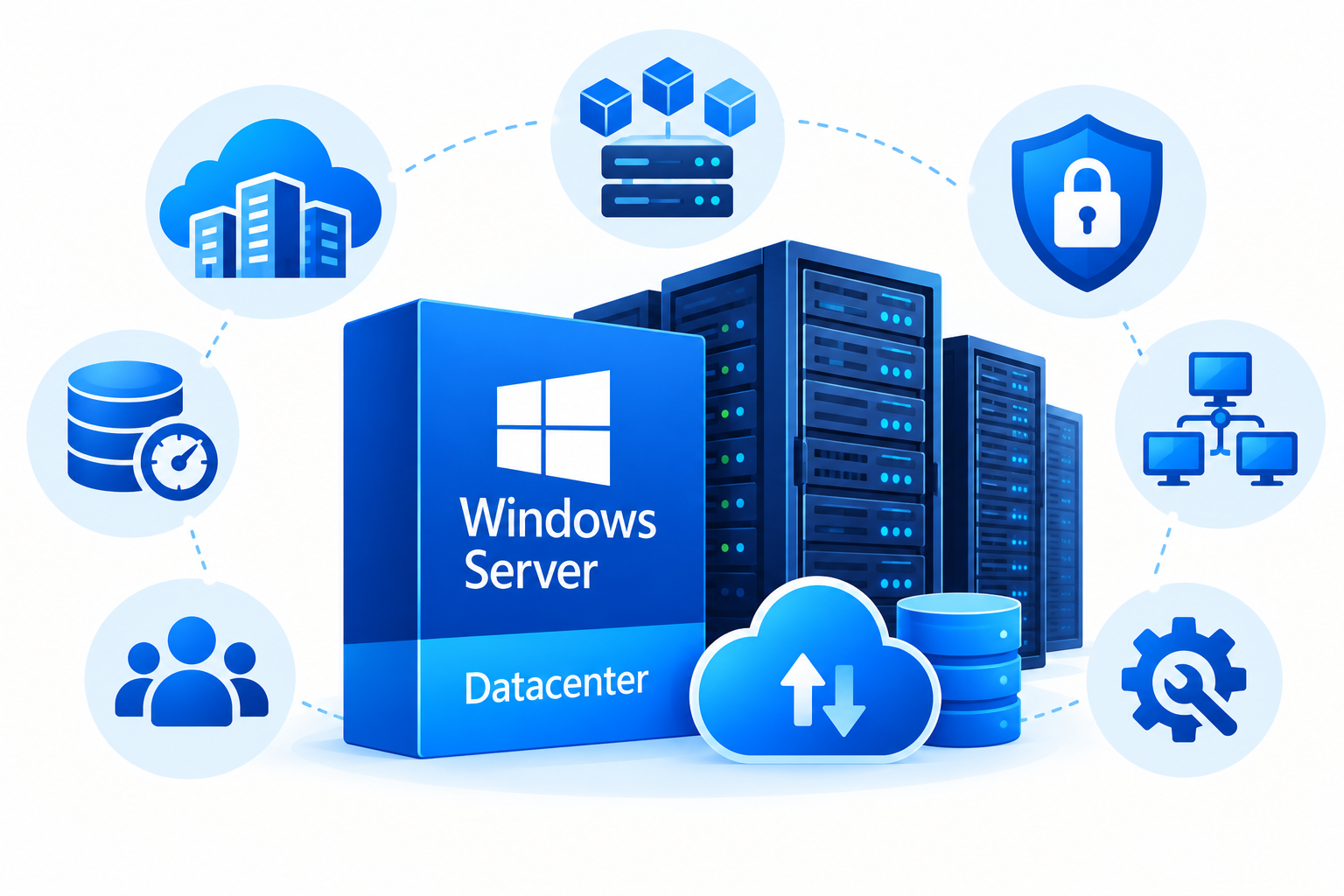 Windows
Server

Datacenter