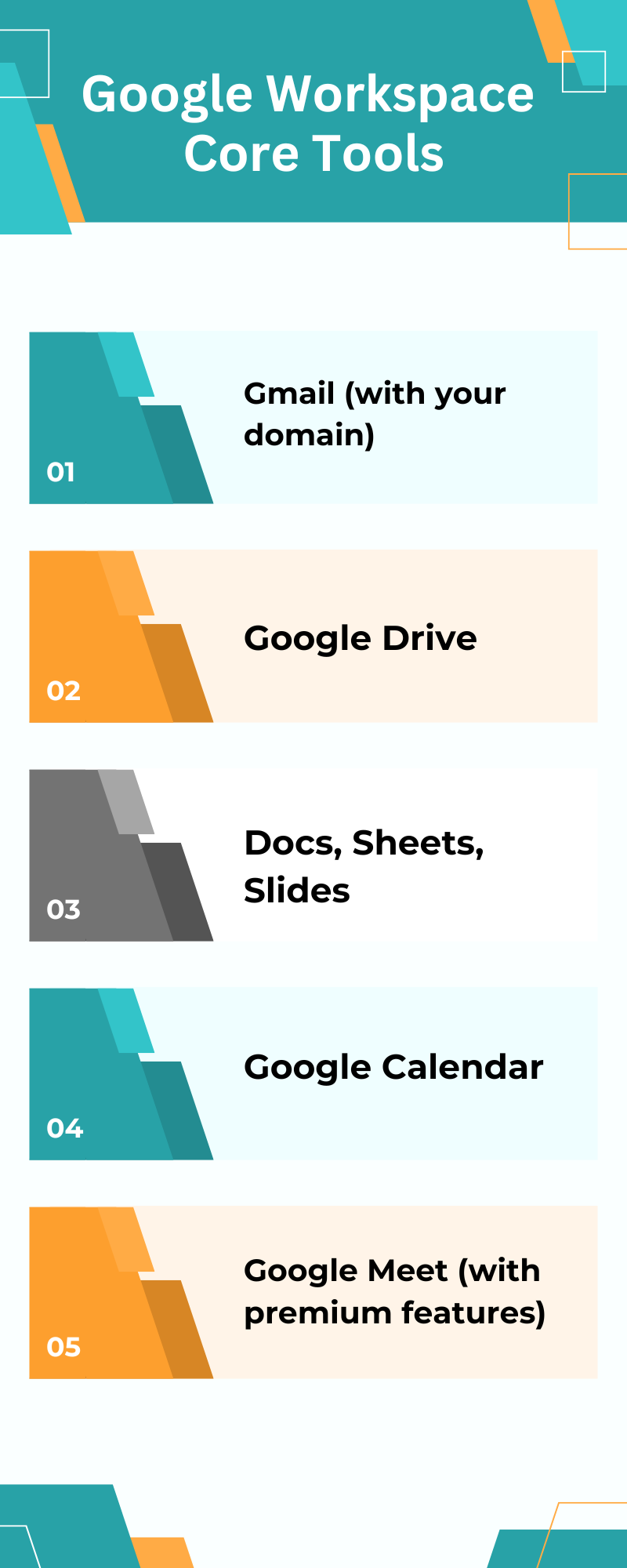 Google Workspace Core Tools

01
Gmail (with your domain)

02
Google Drive

03
Docs, Sheets, Slides

04
Google Calendar

05
Google Meet (with premium features)